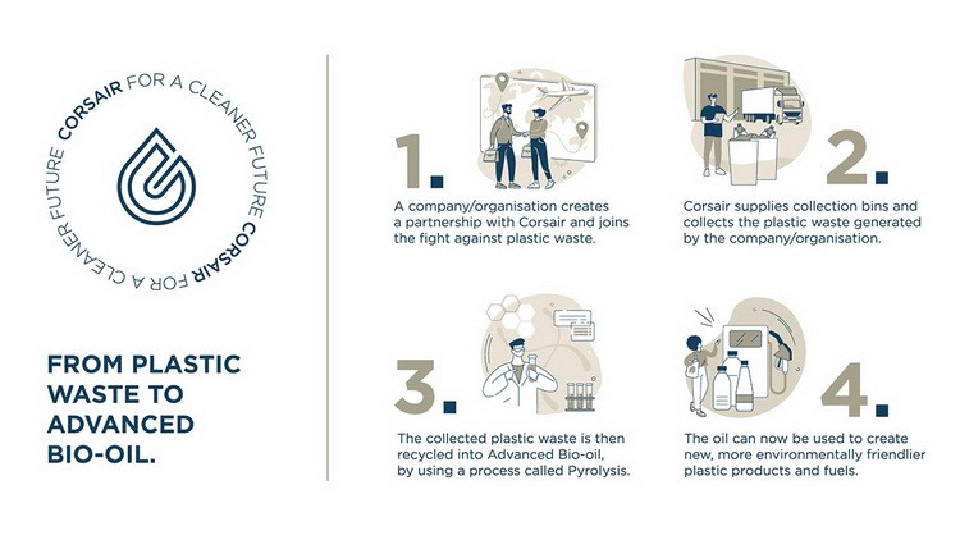 CORSAIR FOR A CLEANER FUTURE CORSAIR FOR A CLEANER FUTURE

FROM PLASTIC WASTE TO ADVANCED BIO-OIL.

1.

A company/organisation creates a partnership with Corsair and joins the fight against plastic waste.

2.

Corsair supplies collection bins and collects the plastic waste generated by the company/organisation.

3.

The collected plastic waste is then recycled into Advanced Bio-oil, by using a process called Pyrolysis.

4.

The oil can now be used to create new, more environmentally friendlier plastic products and fuels.