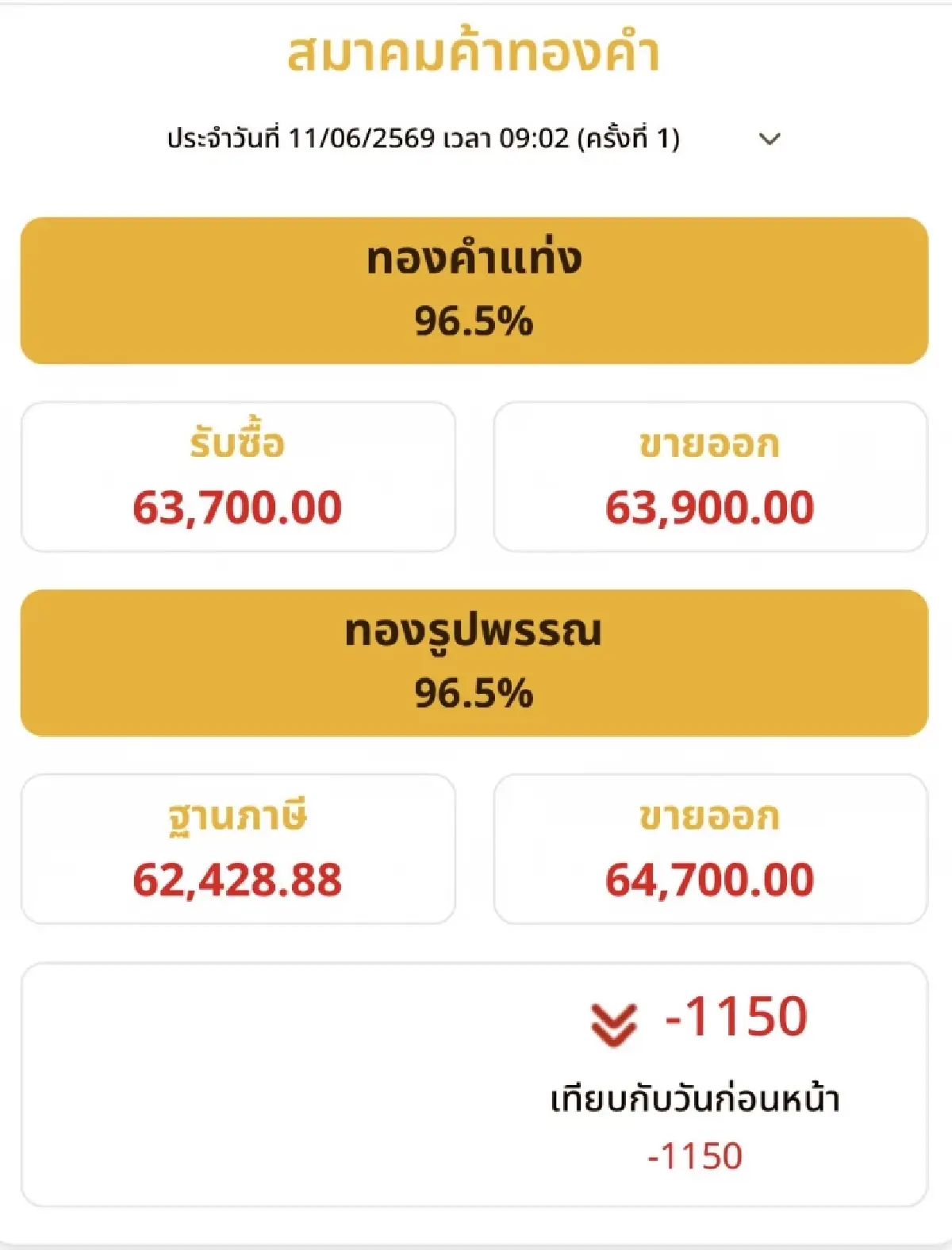 สมาคมค้าทองคำ

ประจำวันที่ 11/06/2569 เวลา 09:02 (ครั้งที่ 1)

ทองคำแท่ง
96.5%

รับซื้อ
63,700.00

ขายออก
63,900.00

ทองรูปพรรณ
96.5%

ฐานภาษี
62,428.88

ขายออก
64,700.00

-1150
เทียบกับวันก่อนหน้า
-1150